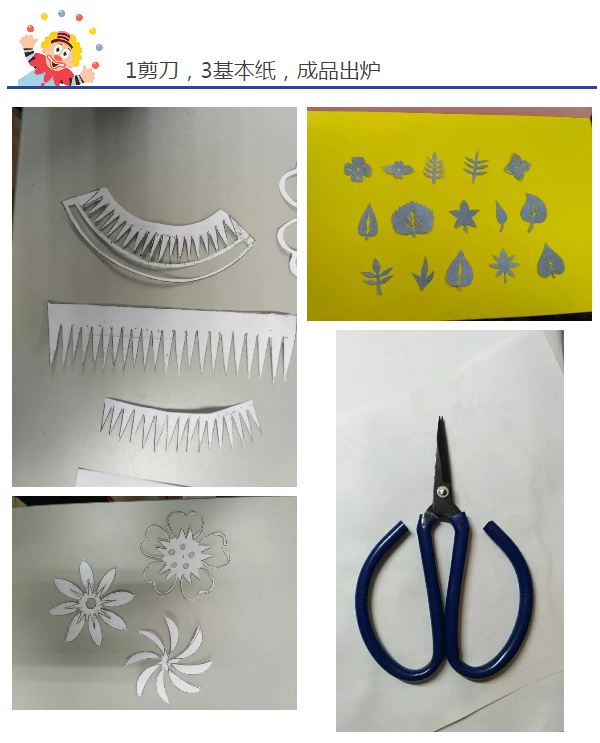 1剪刀，3基本纸，成品出炉